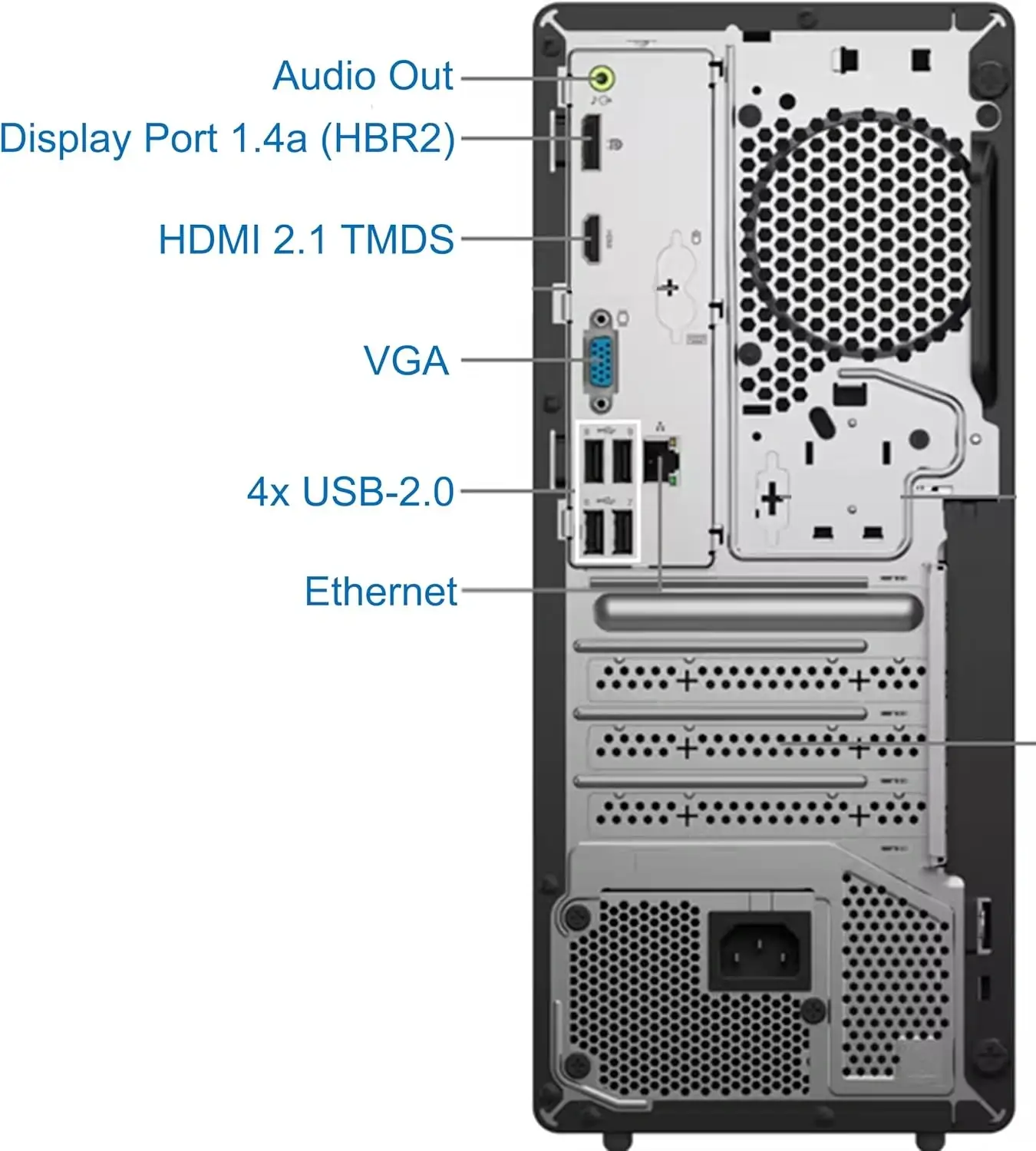 Audio Out
Display Port 1.4a (HBR2)
HDMI 2.1 TMDS
VGA
4x USB-2.0
Ethernet